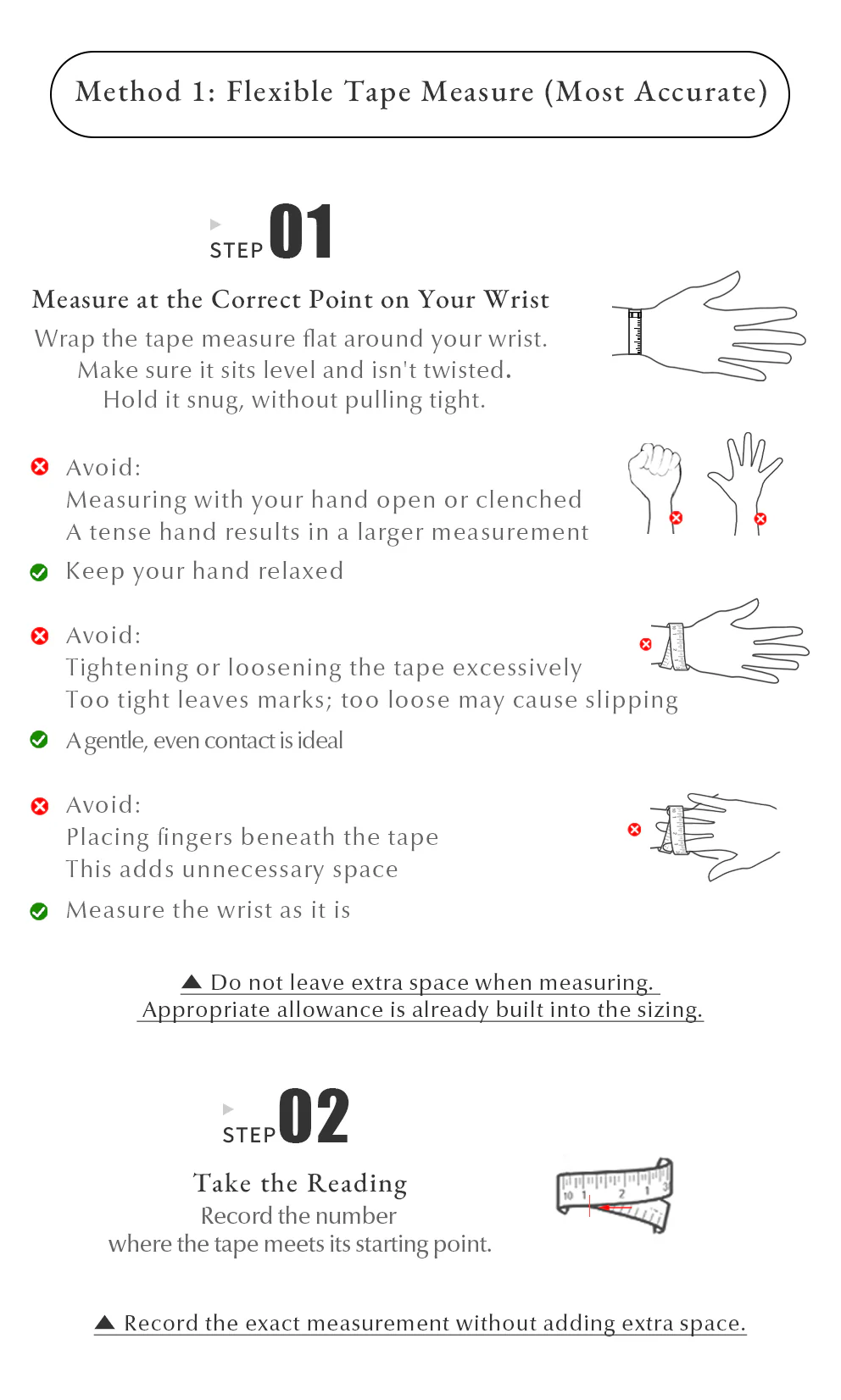 Method 1: Flexible Tape Measure (Most Accurate)

STEP 01

Measure at the Correct Point on Your Wrist

Wrap the tape measure flat around your wrist.
Make sure it sits level and isn't twisted.
Hold it snug, without pulling tight.

Avoid:
Measuring with your hand open or clenched
A tense hand results in a larger measurement

Keep your hand relaxed

Avoid:
Tightening or loosening the tape excessively
Too tight leaves marks; too loose may cause slipping

A gentle, even contact is ideal

Avoid:
Placing fingers beneath the tape
This adds unnecessary space

Measure the wrist as it is

▲ Do not leave extra space when measuring.
Appropriate allowance is already built into the sizing.

STEP 02

Take the Reading
Record the number
where the tape meets its starting point.

10 1 2 1 3

▲ Record the exact measurement without adding extra space.